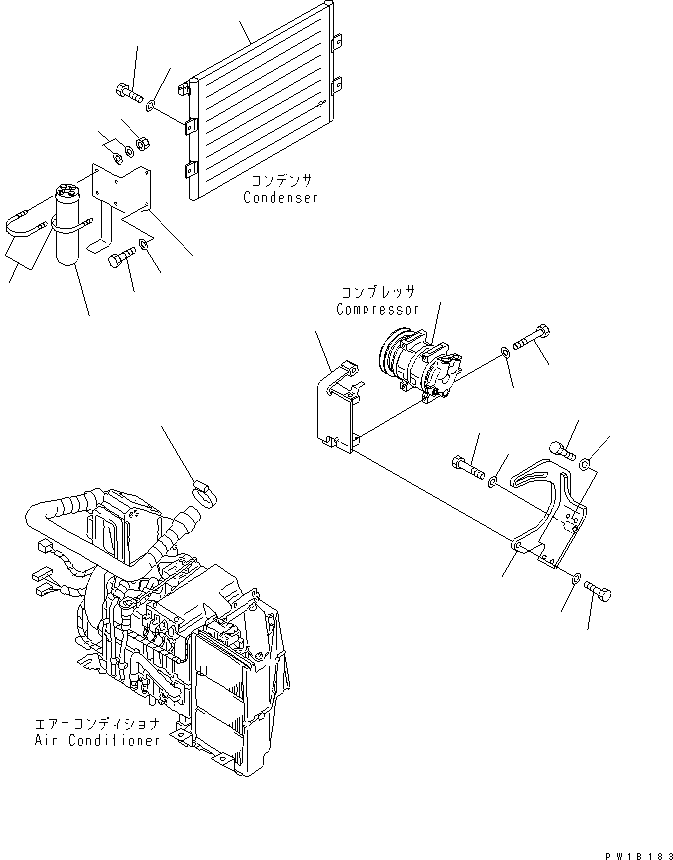 コンデンサ
Condenser

コンプレッサ
Compressor

エアーコンディショナ
Air Conditioner

PW1B183