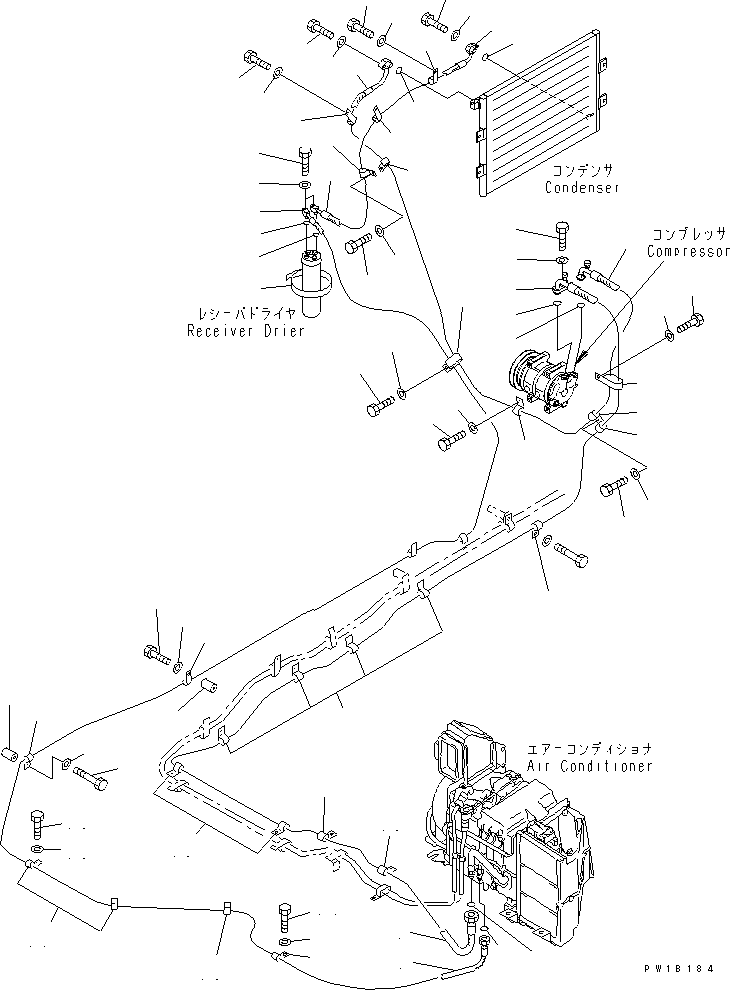 コンデンサ
Condenser

コンプレッサ
Compressor

レシーバドライヤ
Receiver Drier

エアーコンディショナ
Air Conditioner

PW18184