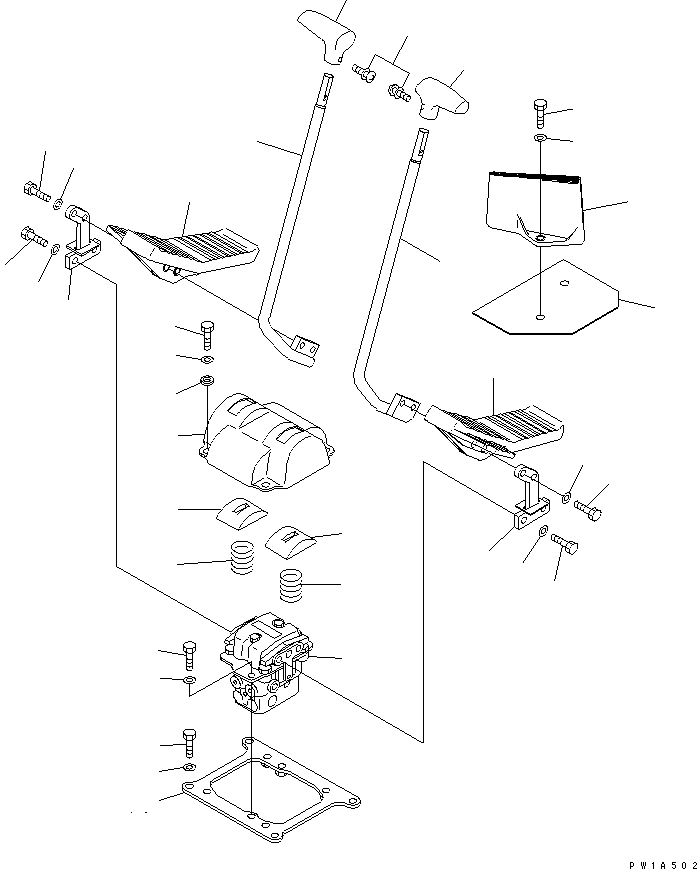 PW1A502