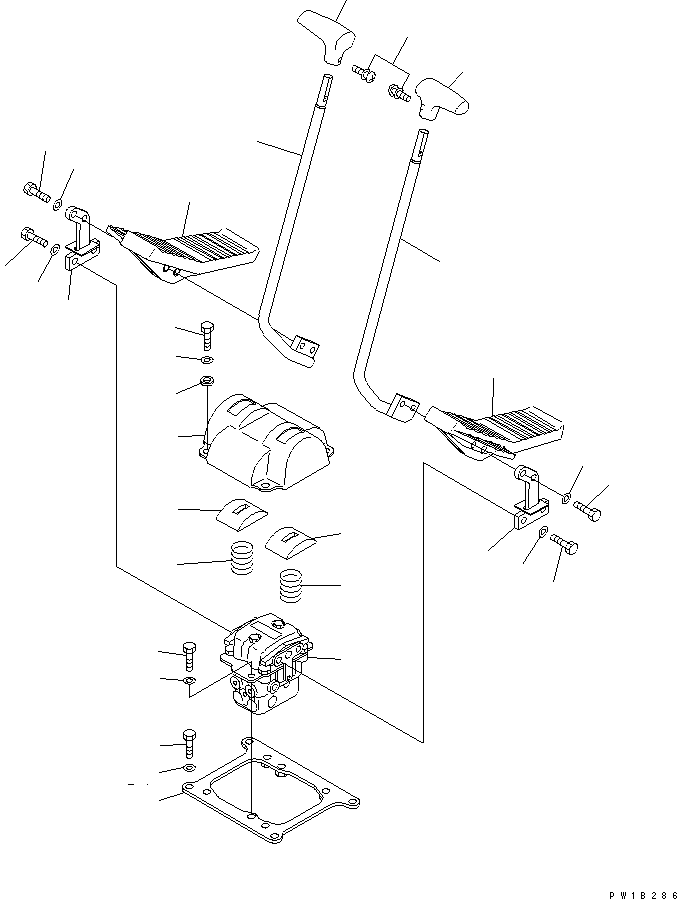 PW18286