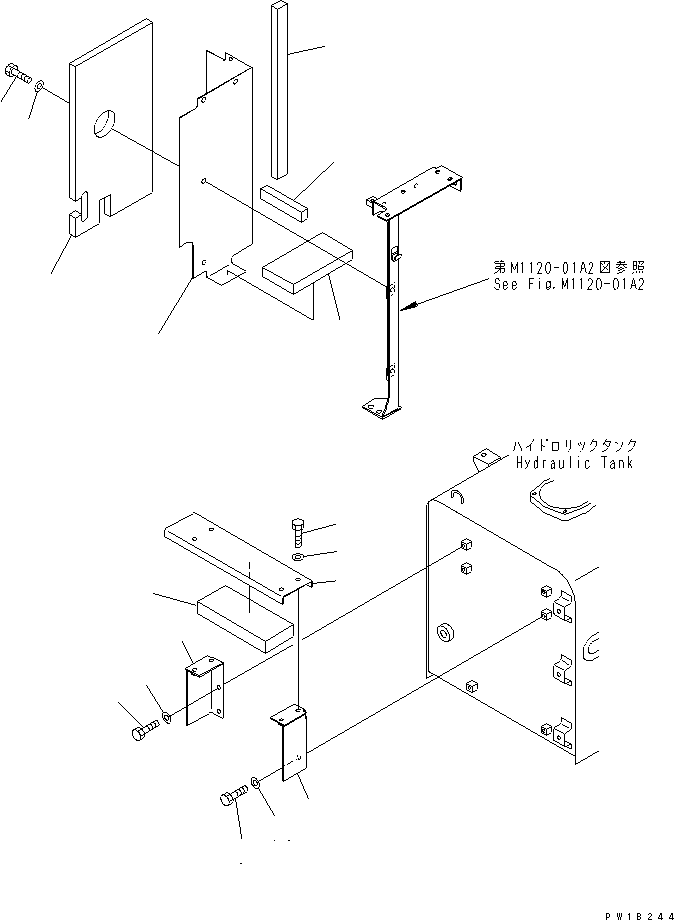 第M1120-01A2図参照
See Fig.M1120-01A2

ハイドロリックタンク
Hydraulic Tank

PW18244