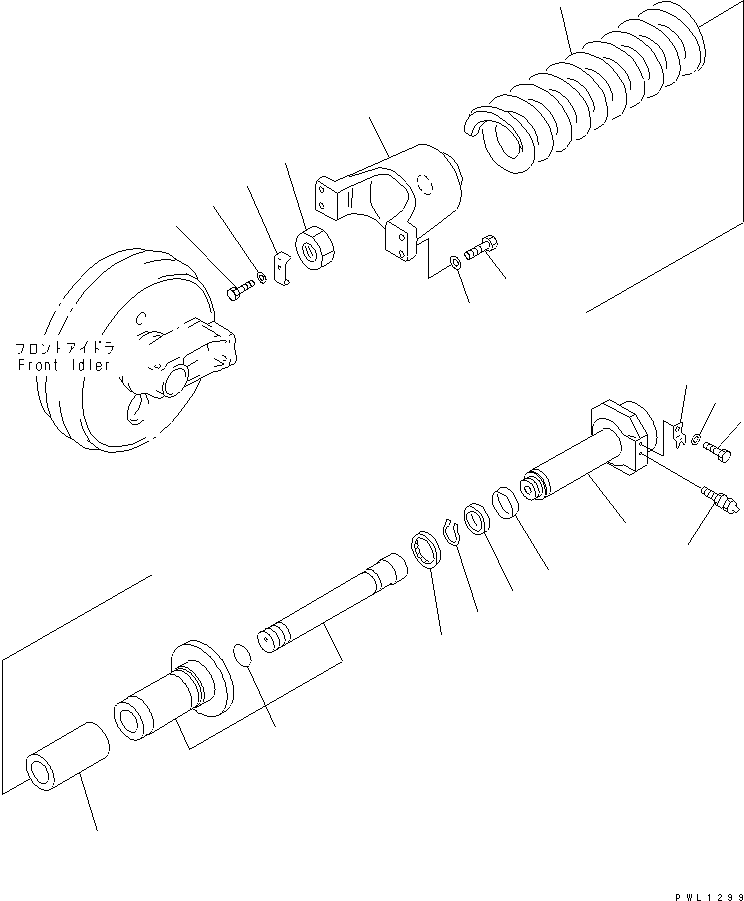 フロントアイドラ
Front Idler

PWL1299