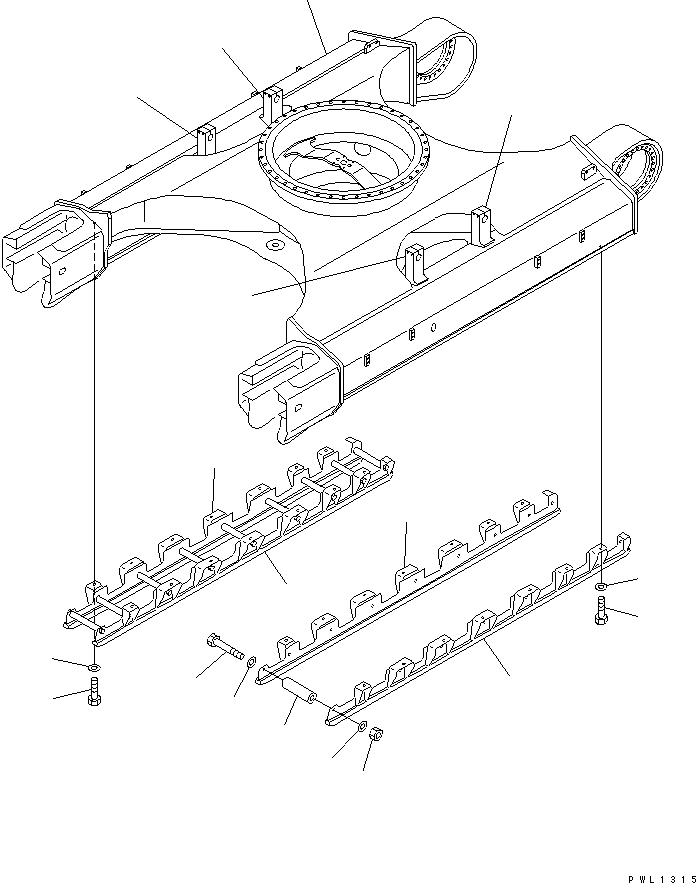 PWL1315