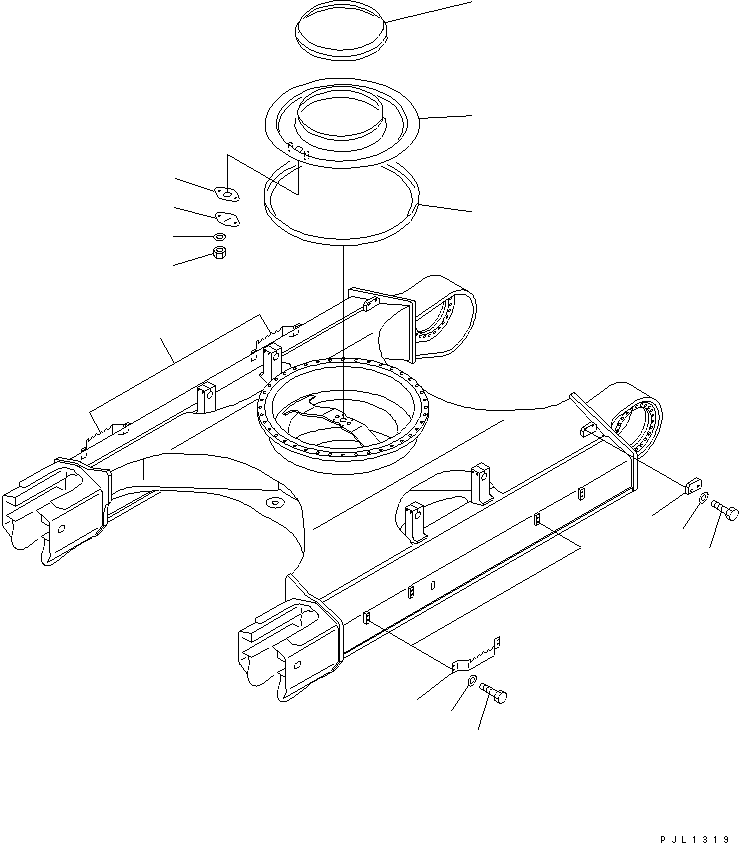 PJL1319