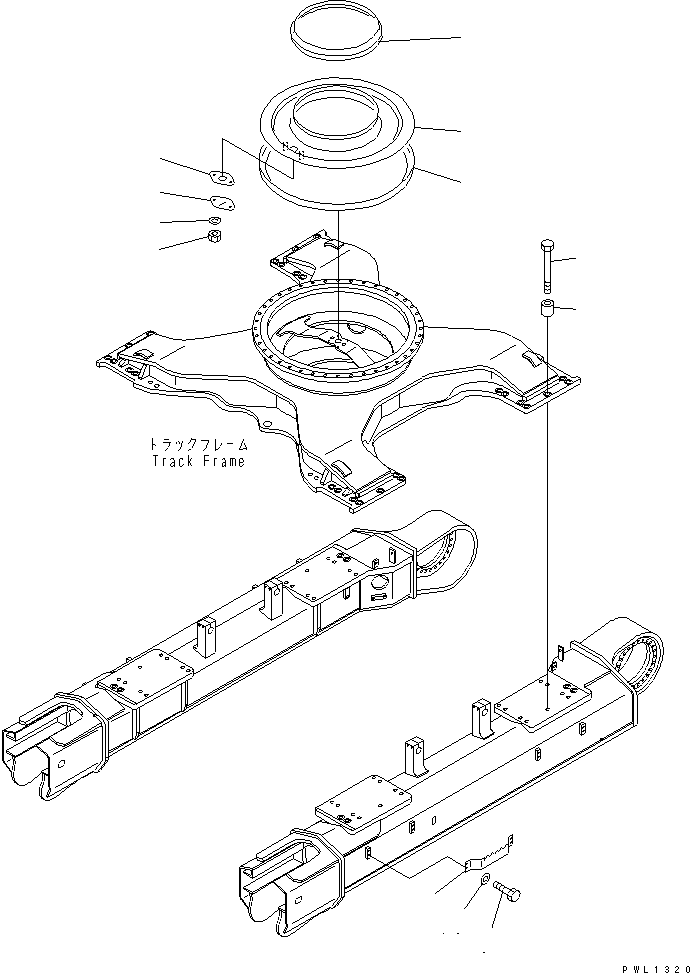 トラックフレーム
Track Frame

PWL1320