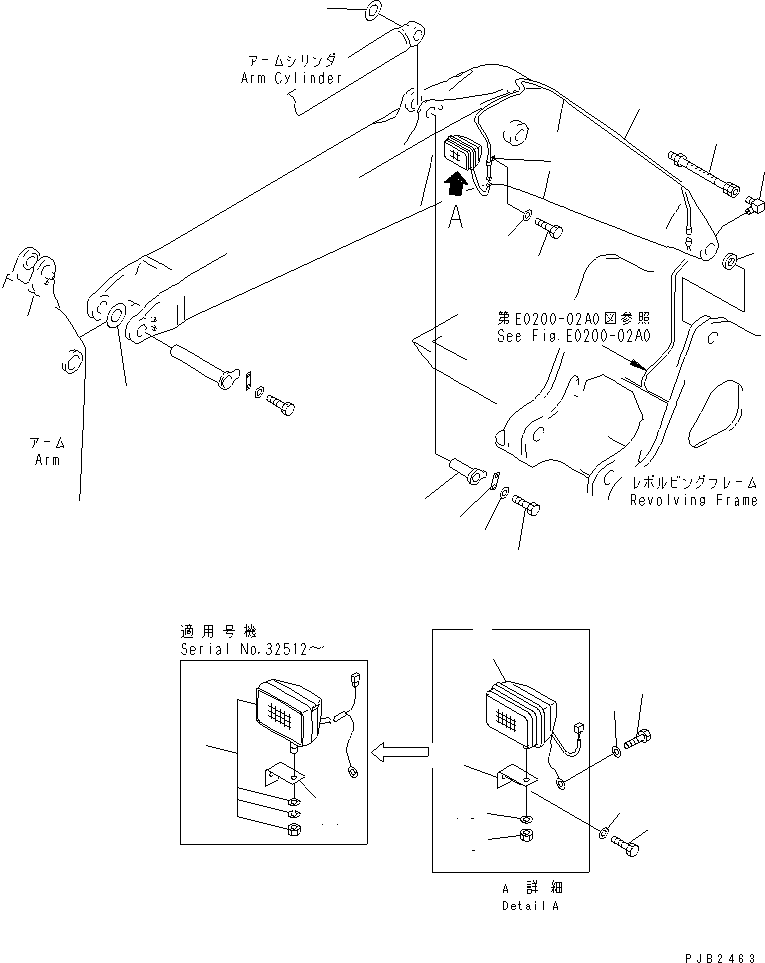 アームシリンダ
Arm Cylinder

A

第E0200-02A0図参照
See Fig.E0200-02A0

アーム
Arm

レボルビングフレーム
Revolving Frame

適用号機
Serial No.32512～

A 詳細
Detail A

PJB2463