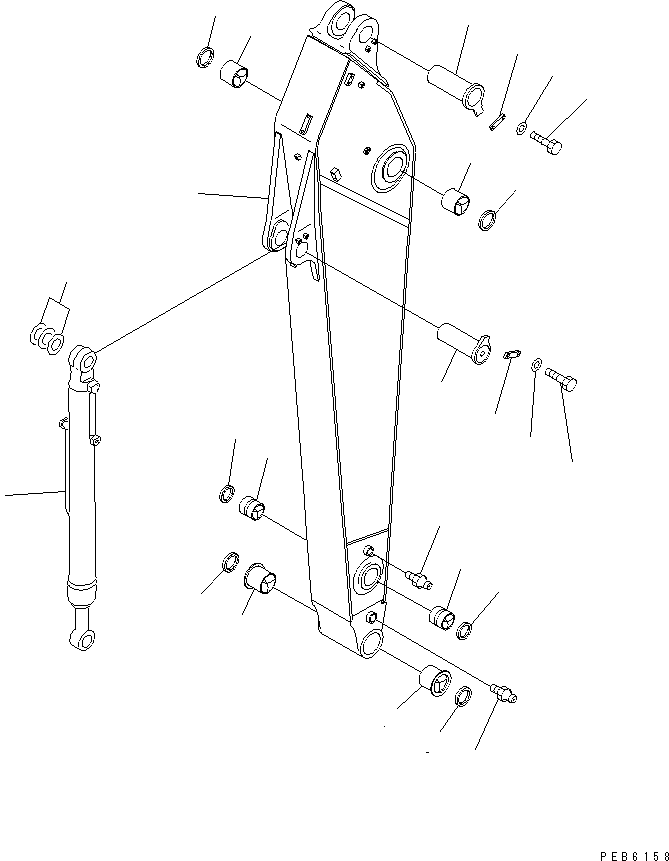 PEB6158