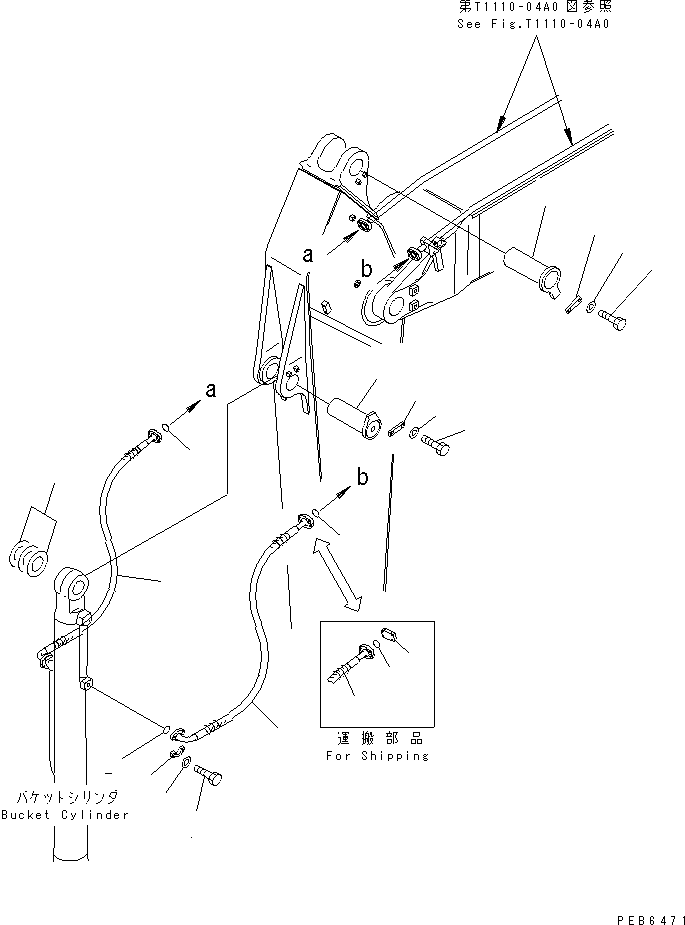 第T1110-04A0 図参照
See Fig.T1110-04A0

a
b
a
b

運搬部品
For Shipping

バケットシリンダ
Bucket Cylinder

PEB6471