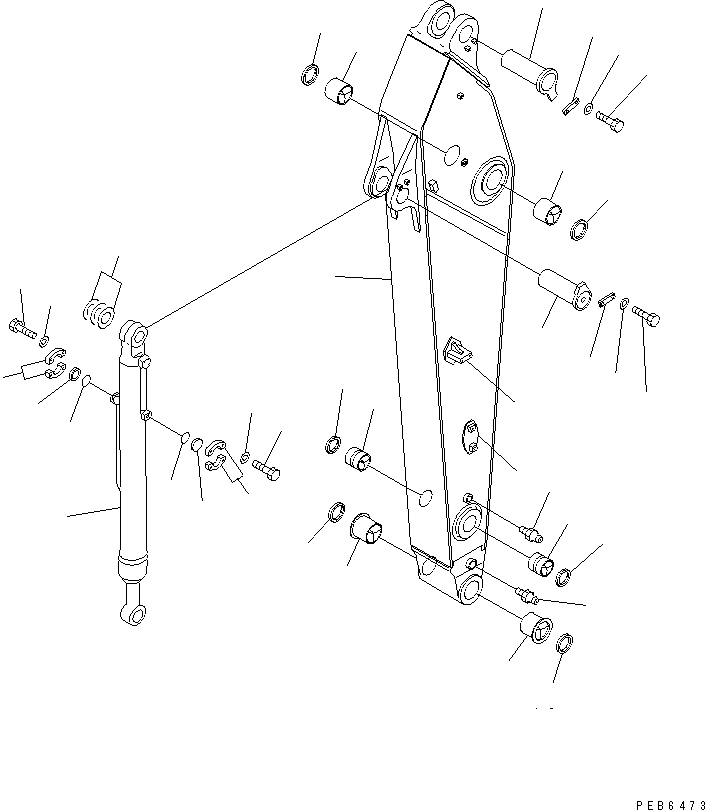 PEB6473