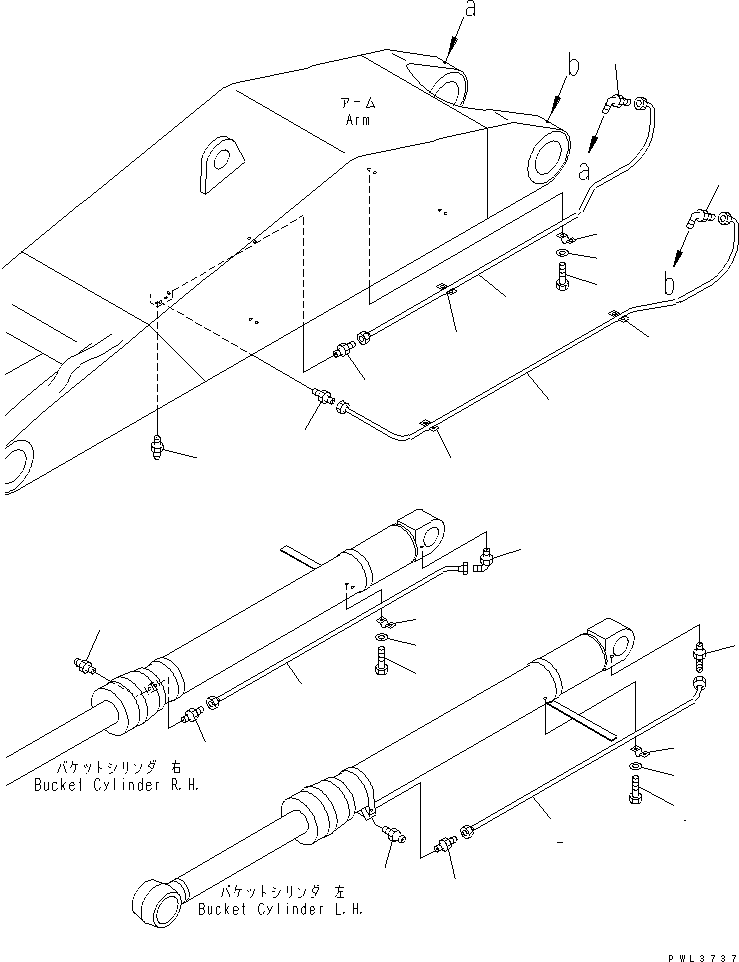 a

b

アーム
Arm

a

b

バケットシリンダ 右
Bucket Cylinder R.H.

バケットシリンダ 左
Bucket Cylinder L.H.

PWL3737