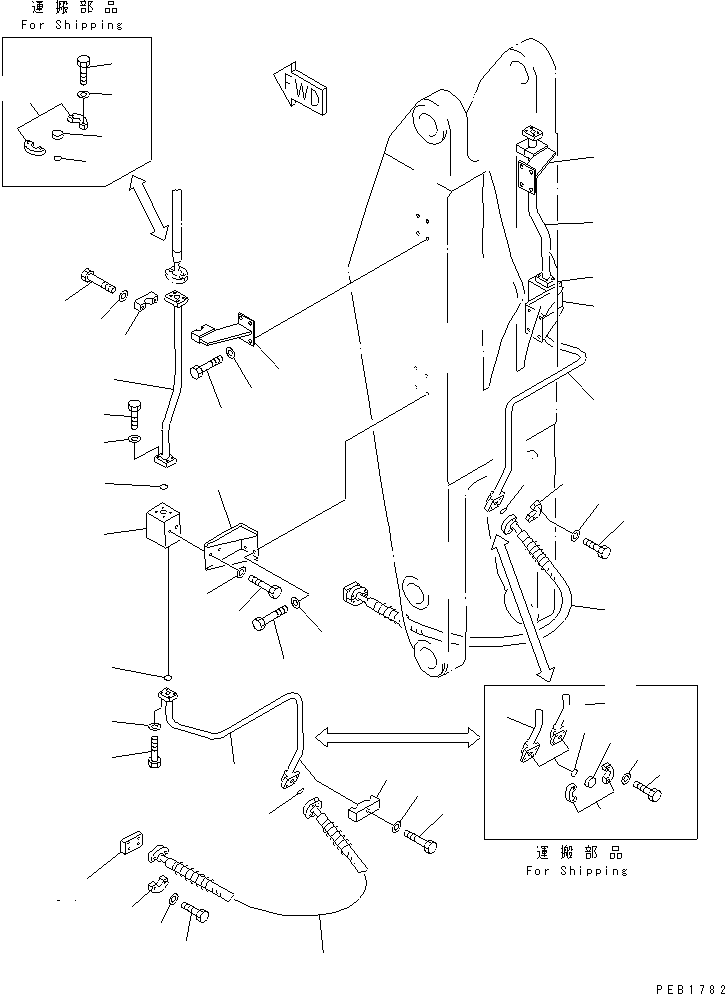 運搬部品
For Shipping

FWD

運搬部品
For Shipping

PEB1782