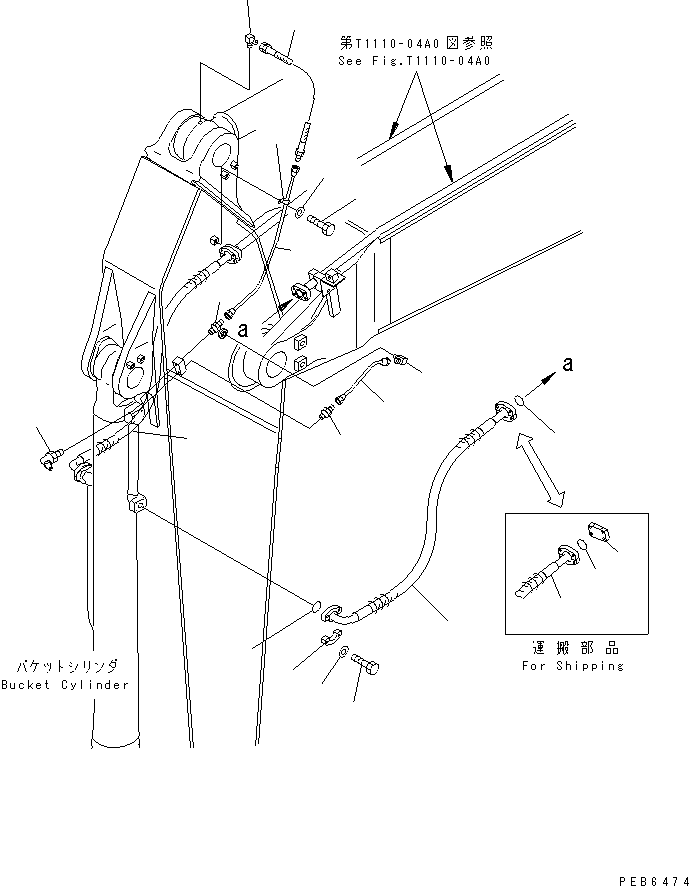 第T1110-04A0図参照
See Fig.T1110-04A0

a

a

運搬部品
For Shipping

バケットシリンダ
Bucket Cylinder

PEB6474