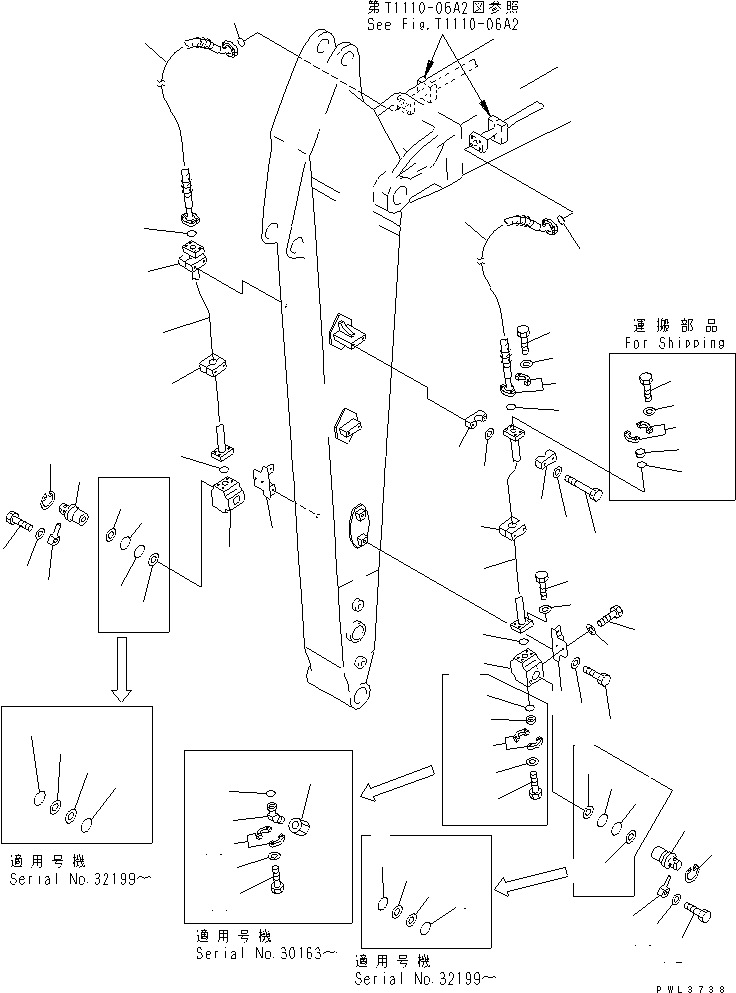 第T1110-06A2図参照
See Fig.T1110-06A2

運搬部品
For Shipping

適用号機
Serial No.32199~

適用号機
Serial No.30163~

適用号機
Serial No.32199~

PWL3738