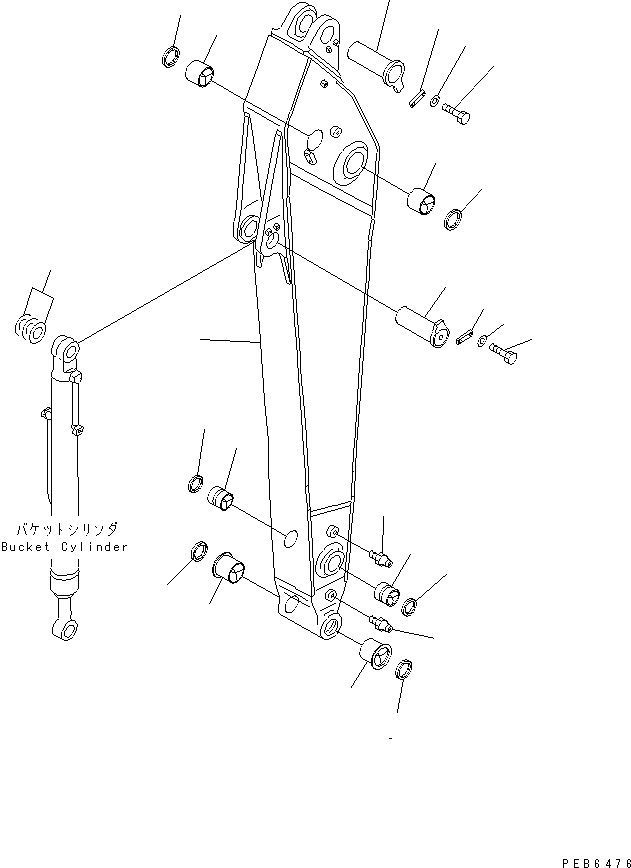 バケットシリンダ
Bucket Cylinder

PEB6476