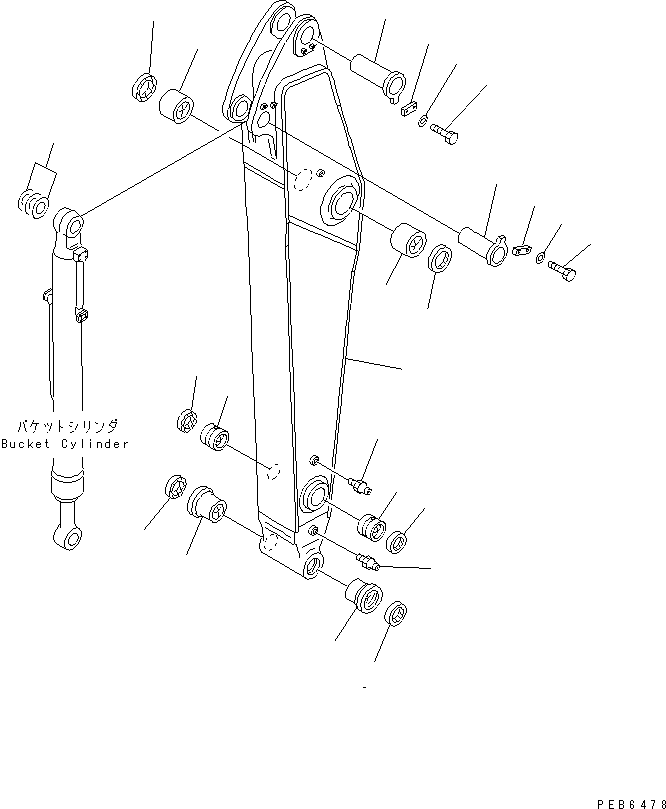 バケットシリンダ
Bucket Cylinder

PEB6478