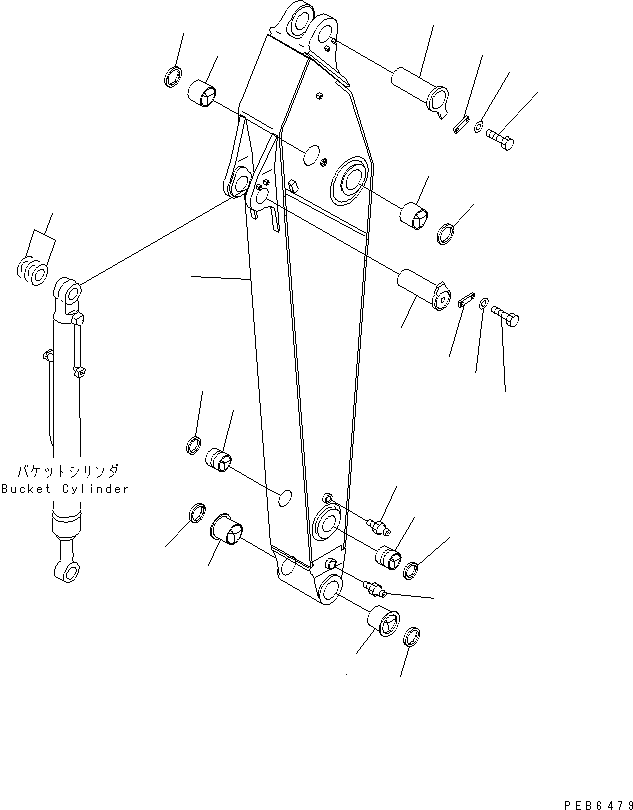 バケットシリンダ
Bucket Cylinder

PEB6479