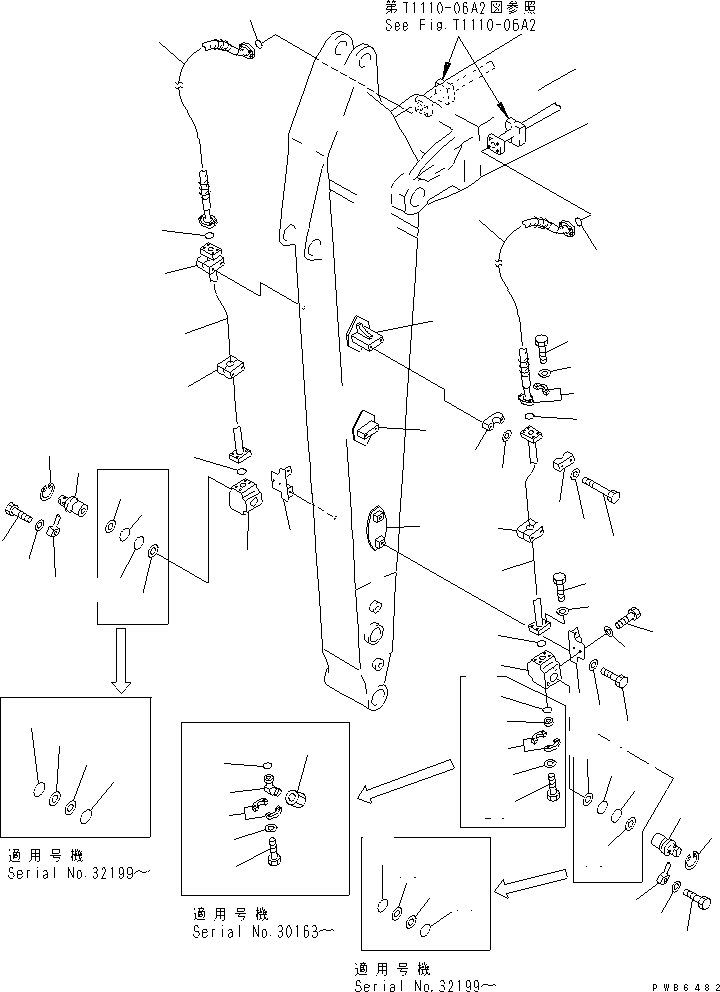 第T1110-06A2図参照
See Fig.T1110-06A2

適用号機
Serial No.32199～

適用号機
Serial No.30163～

適用号機
Serial No.32199～

PWB6482