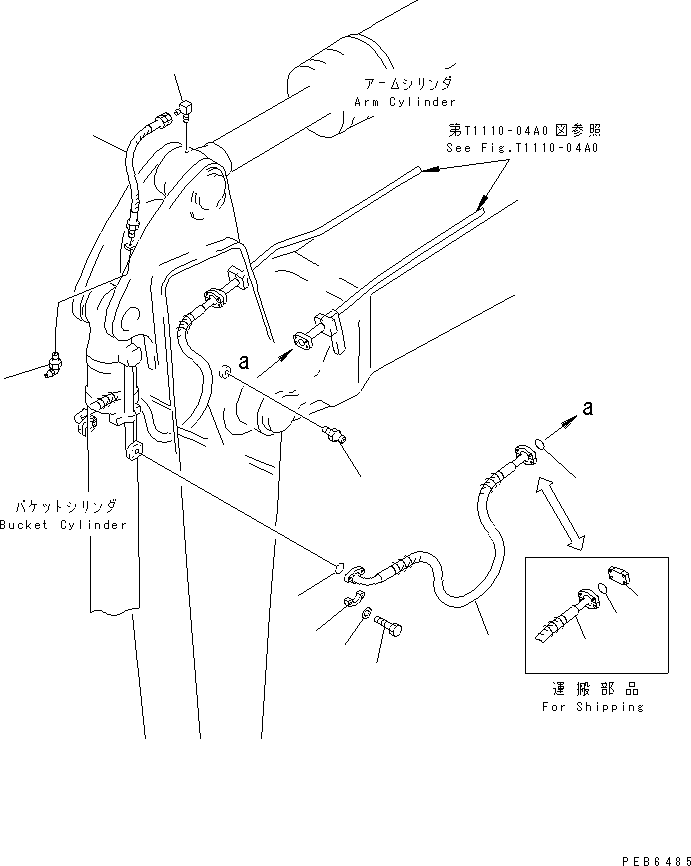 アームシリンダ
Arm Cylinder

第T1110-04A0図参照
See Fig.T1110-04A0

a

a

バケットシリンダ
Bucket Cylinder

運搬部品
For Shipping

PEB6485