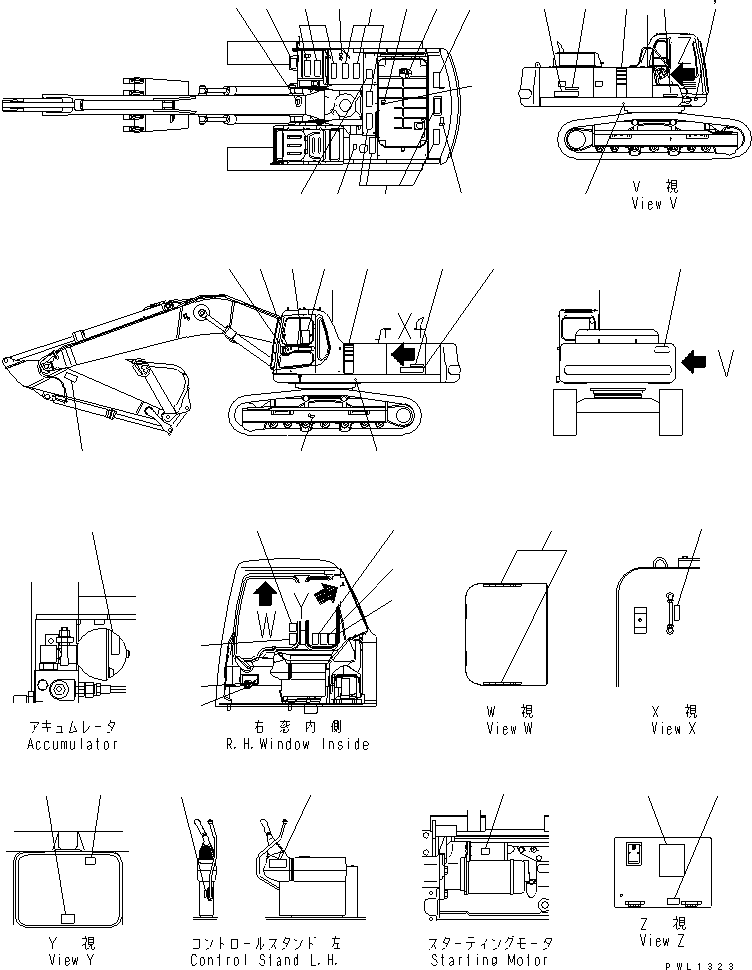 V 視
View V

X
V

W
Y

アキュムレータ
Accumulator

右 窓 内 側
R.H.Window Inside

W 視
View W

X 視
View X

Y 視
View Y

コントロールスタンド 左
Control Stand L.H.

スターティングモータ
Starting Motor

Z 視
View Z

PWL1323