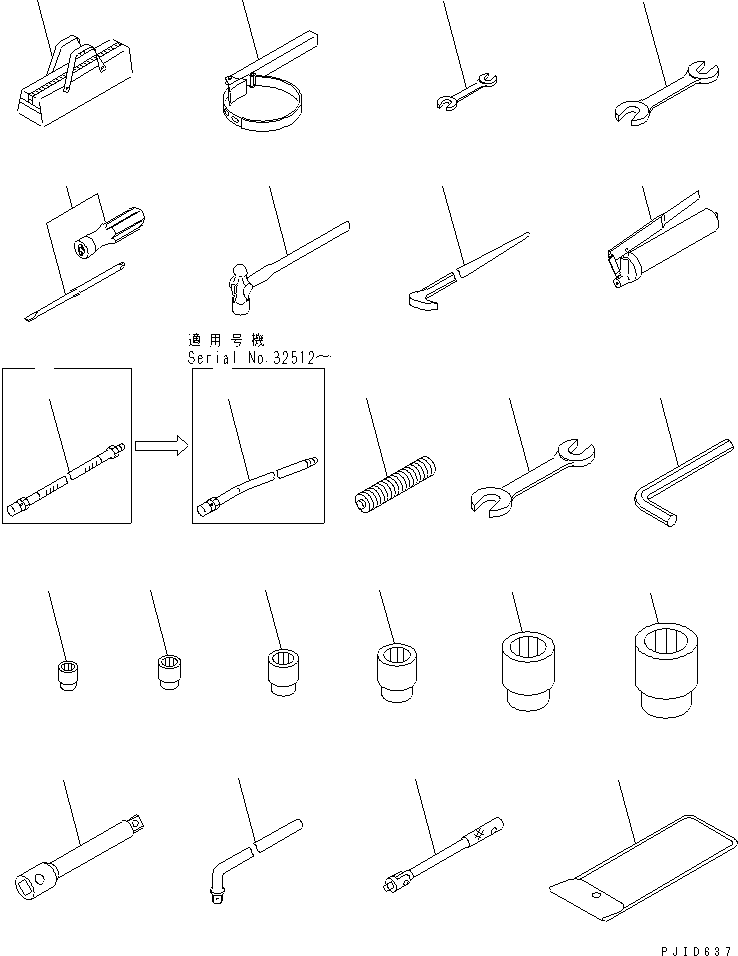 適用号機
Serial No.32512～

PJID637