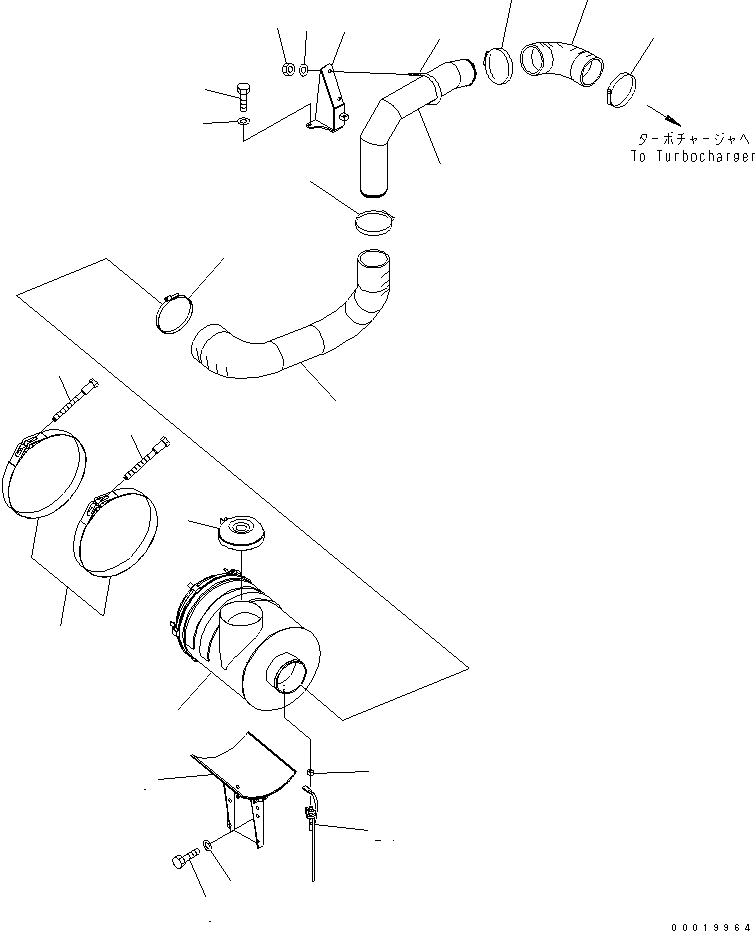 ターボチャージャへ
To Turbocharger

00019964