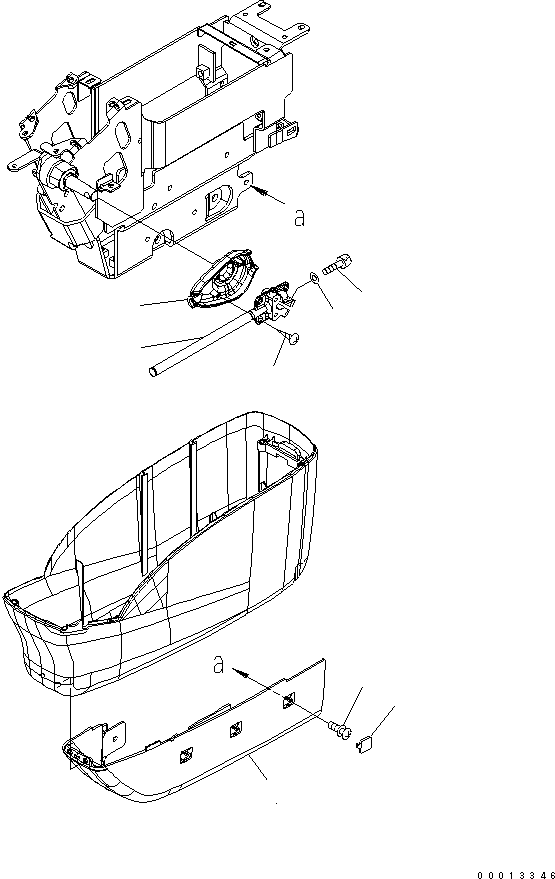 a

a

00013346