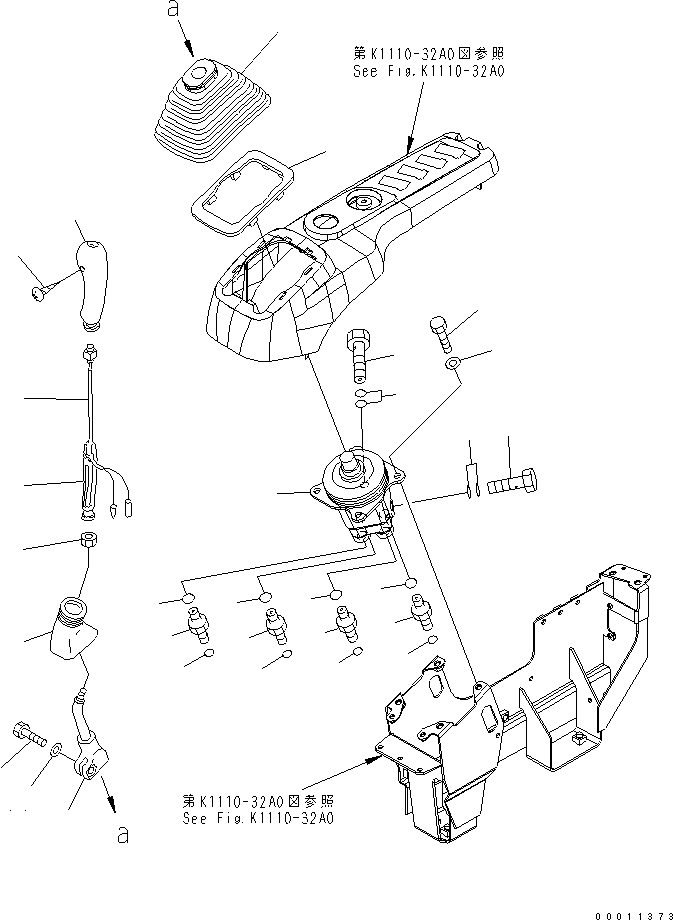 a

第K1110-32A0図参照
See Fig.K1110-32A0

第K1110-32A0図参照
See Fig.K1110-32A0

a

00011373