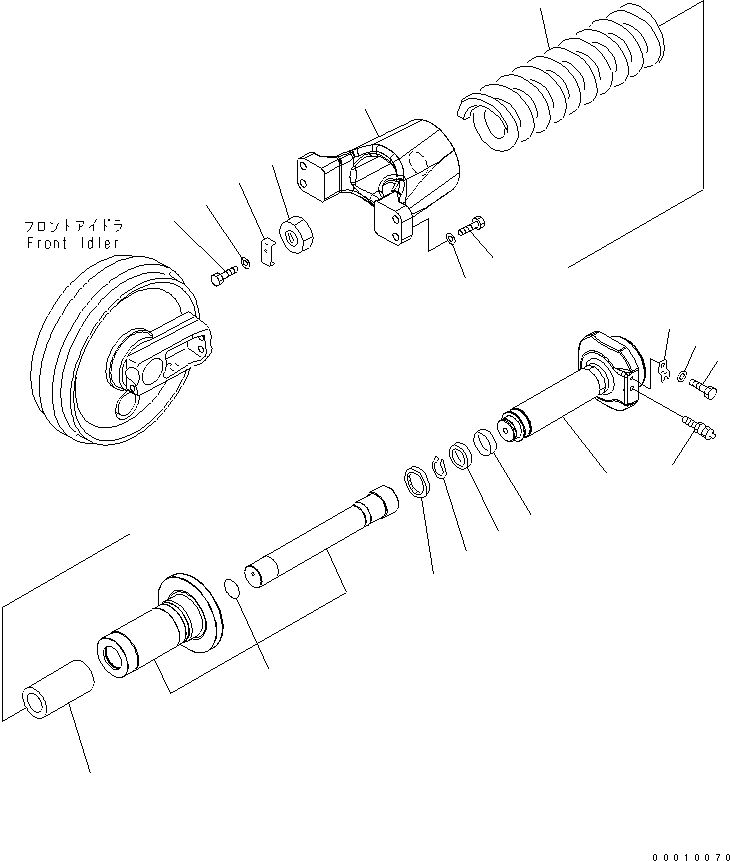 フロントアイドラ
Front Idler

00010070