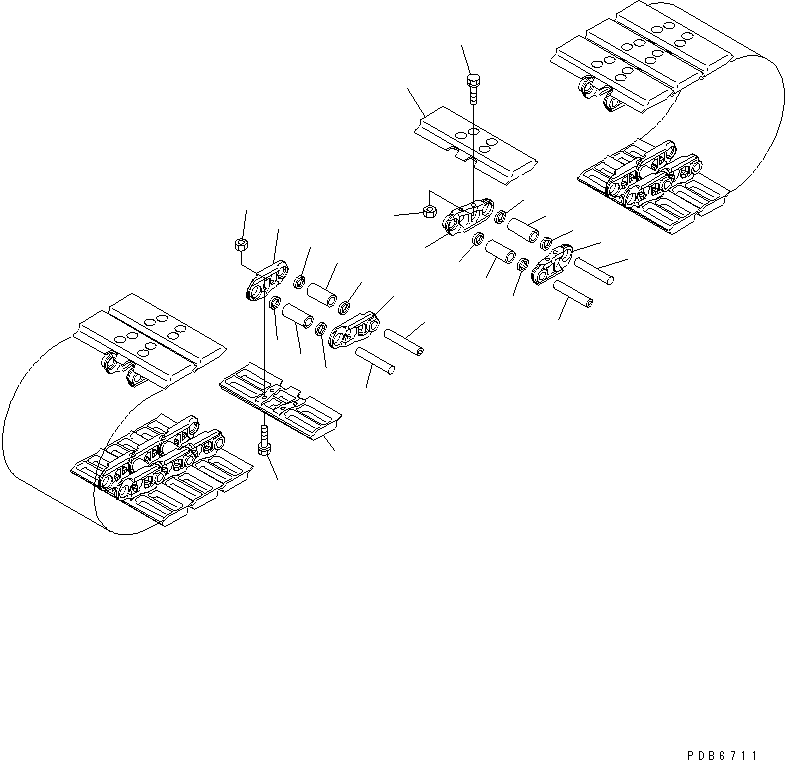 PDB6711