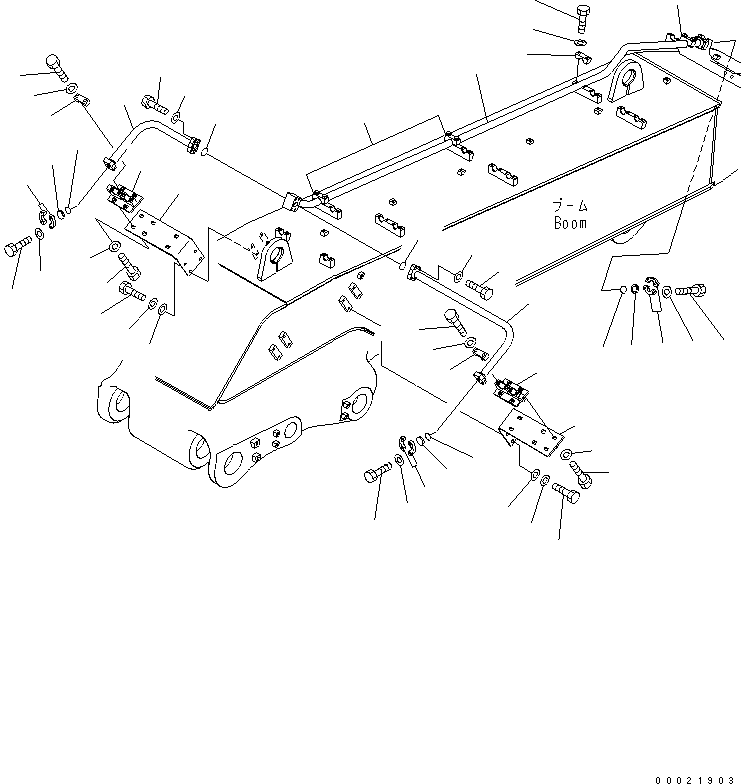 ブーム
Boom

00021903