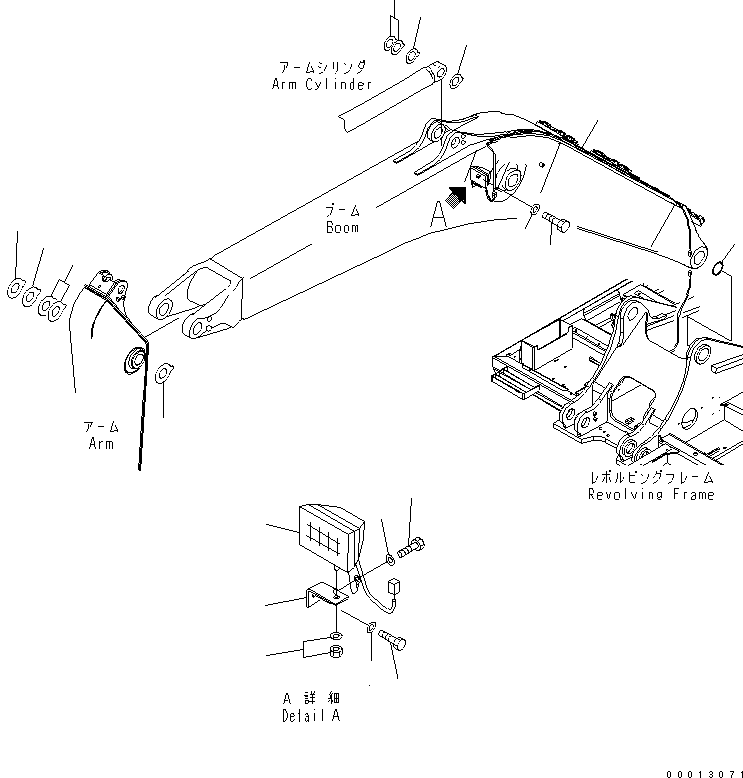 アームシリンダ
Arm Cylinder

ブーム
Boom

A

アーム
Arm

レボルビングフレーム
Revolving Frame

A 詳 細
Detail A

00013071