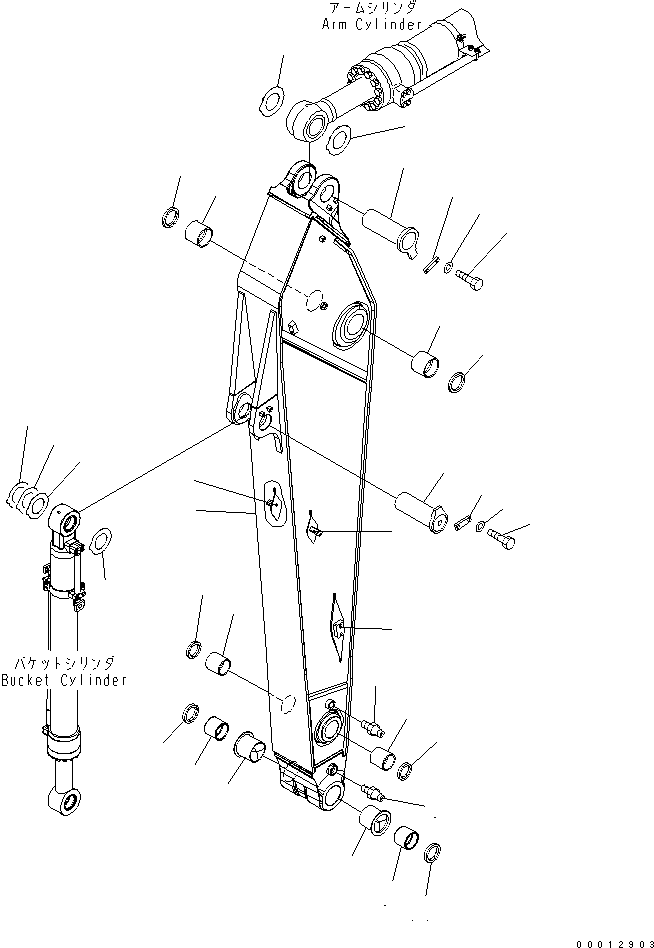 アームシリンダ
Arm Cylinder

バケットシリンダ
Bucket Cylinder

00012903