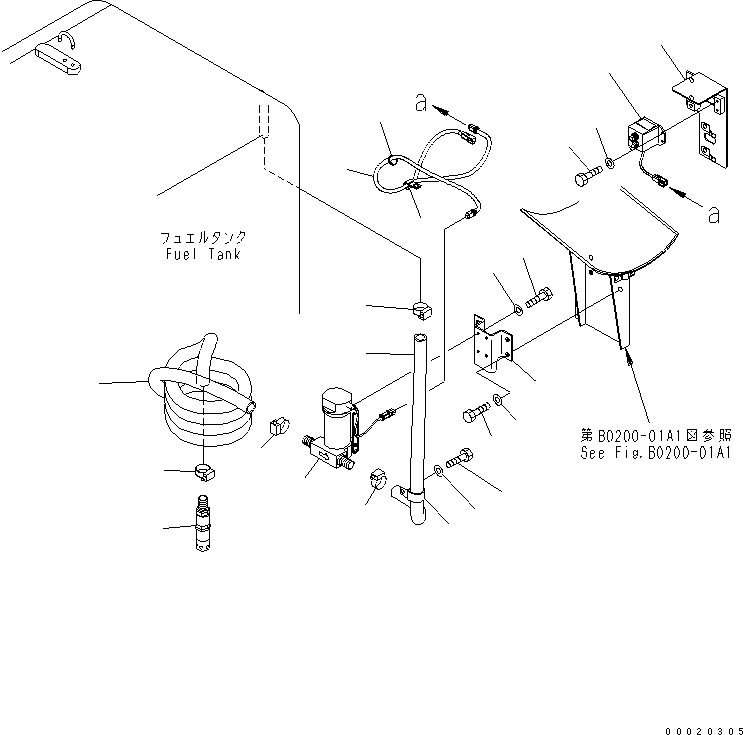 a

a

フュエルタンク
Fuel Tank

第B0200-01A1図参照
See Fig.B0200-01A1

00020305