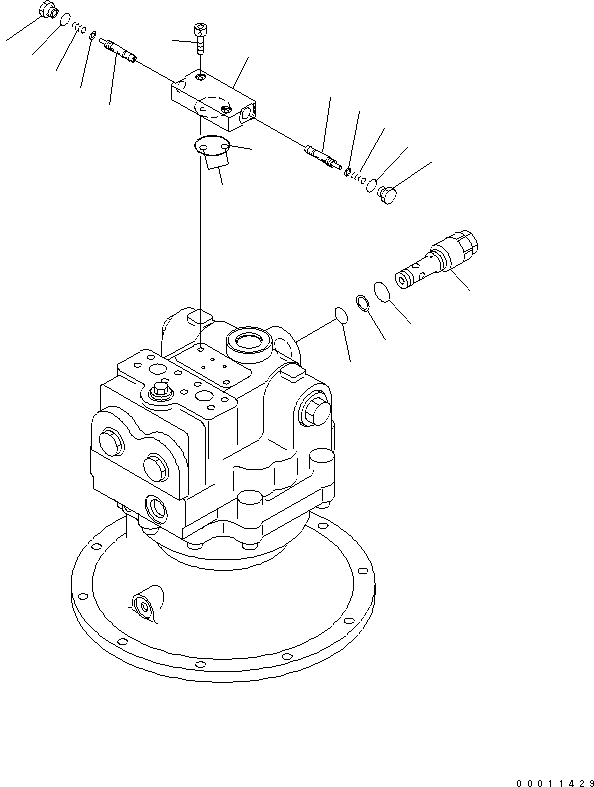 00011429