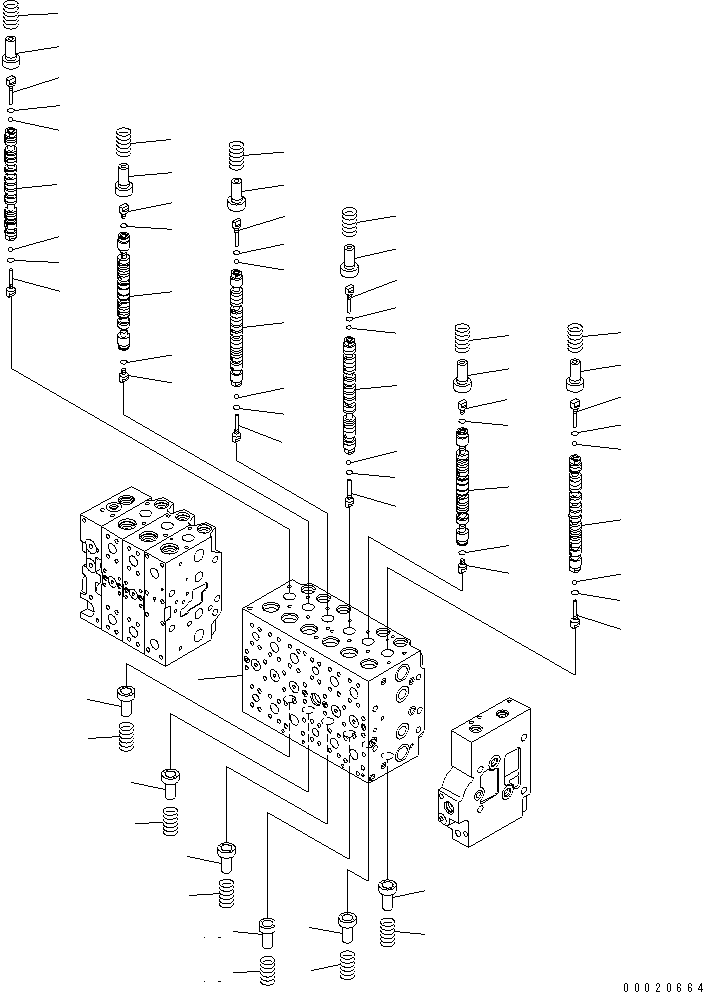 00020664