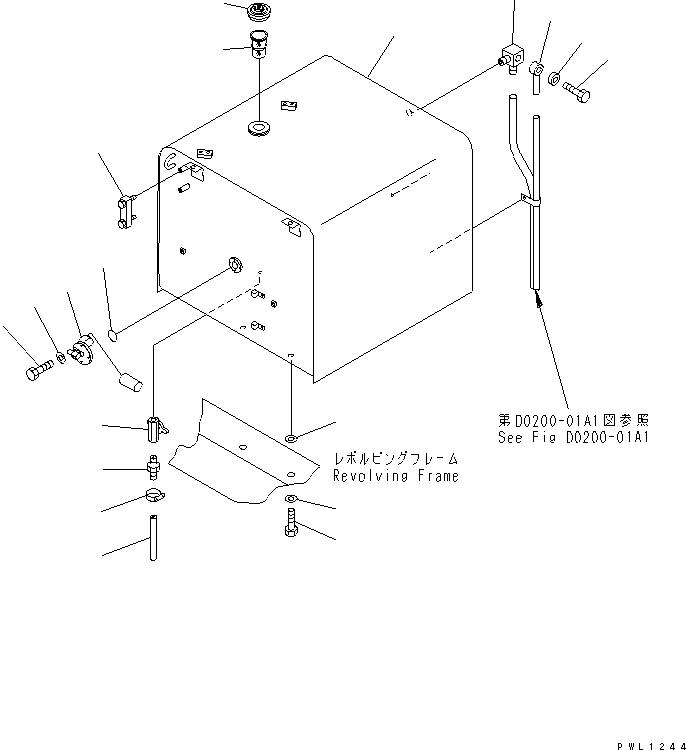 第D0200-01A1図参照
See Fig D0200-01A1

レボルビングフレーム
Revolving Frame

PWL1244