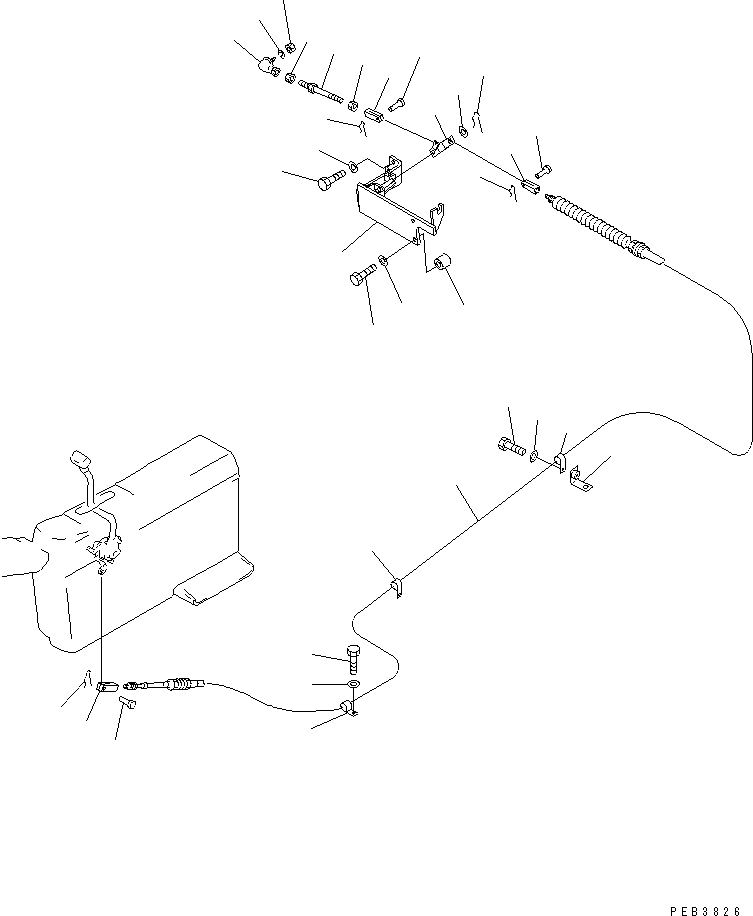 PEB3826