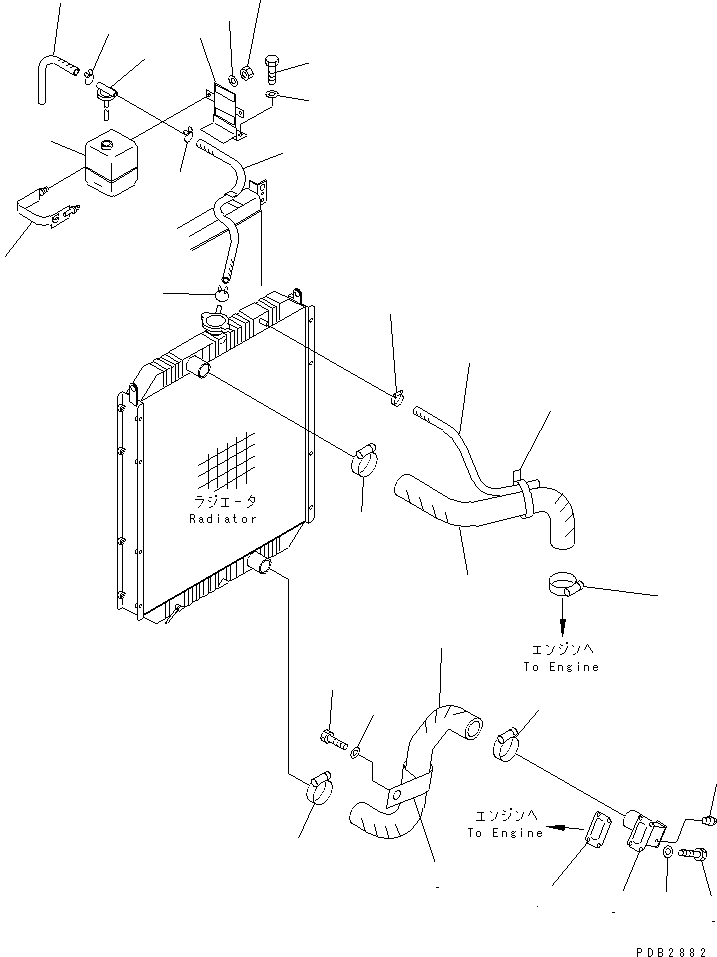 ラジエータ
Radiator

エンジンへ
To Engine

エンジンへ
To Engine

PDB2882