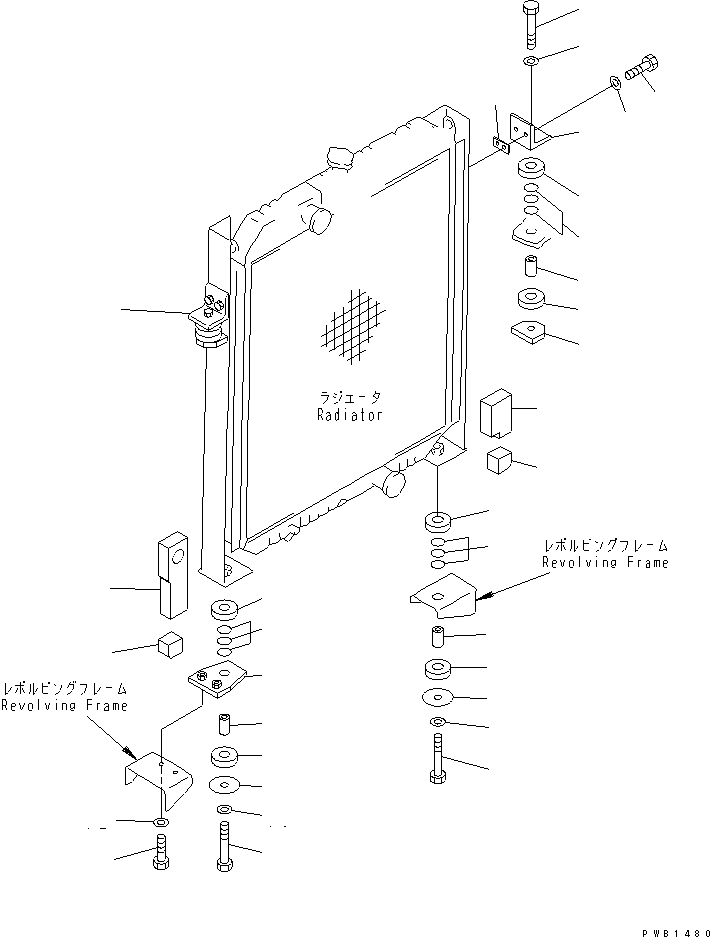 ラジエータ
Radiator

レボルビングフレーム
Revolving Frame

レボルビングフレーム
Revolving Frame

PWB1480