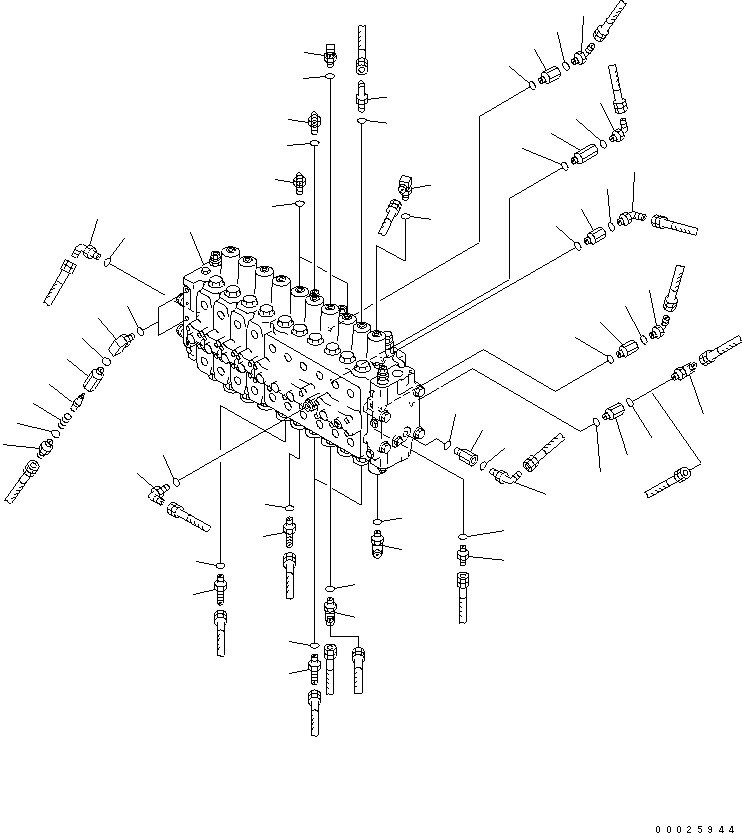 00025944