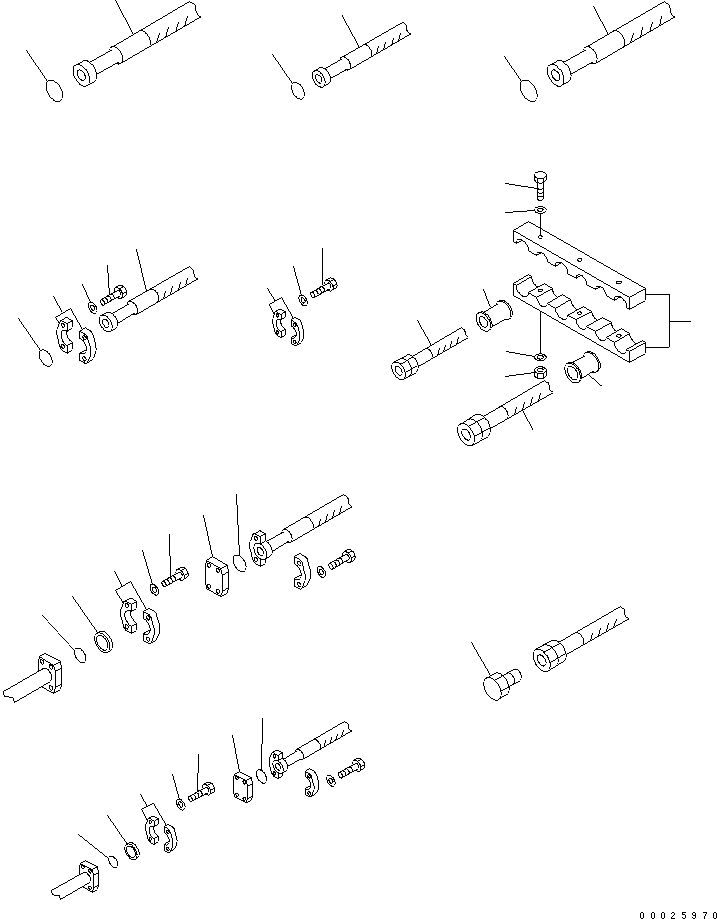 00025970