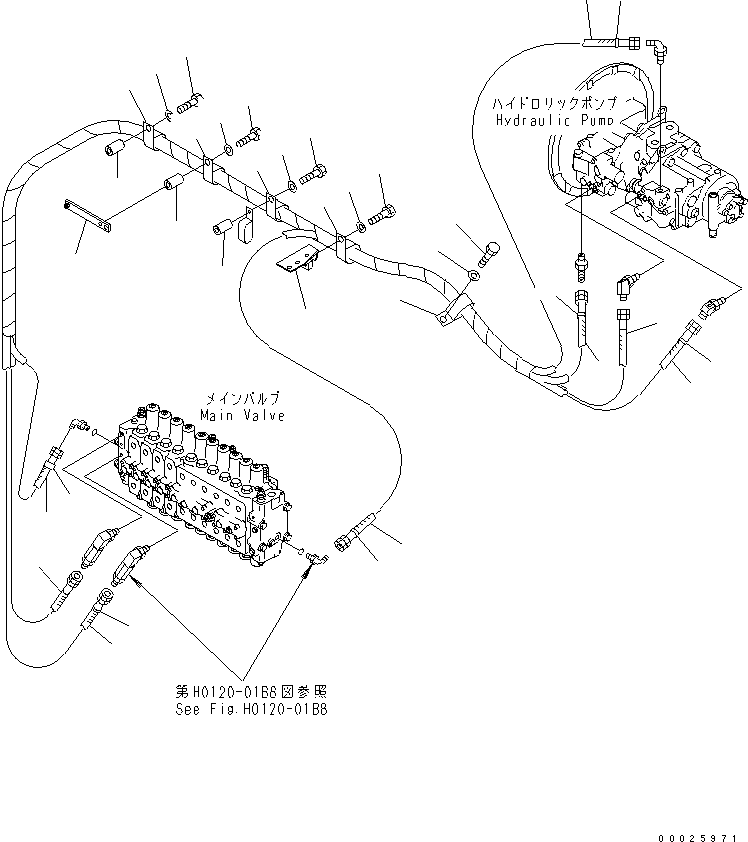 ハイドロリックポンプ
Hydraulic Pump

メインバルブ
Main Valve

第H0120-01B8図参照
See Fig.H0120-01B8

00025971