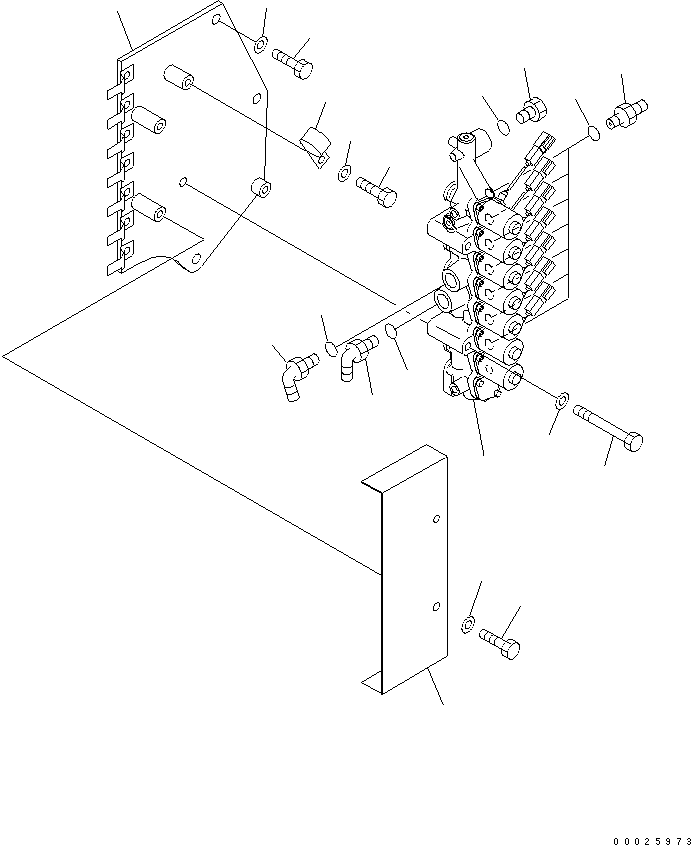 00025973