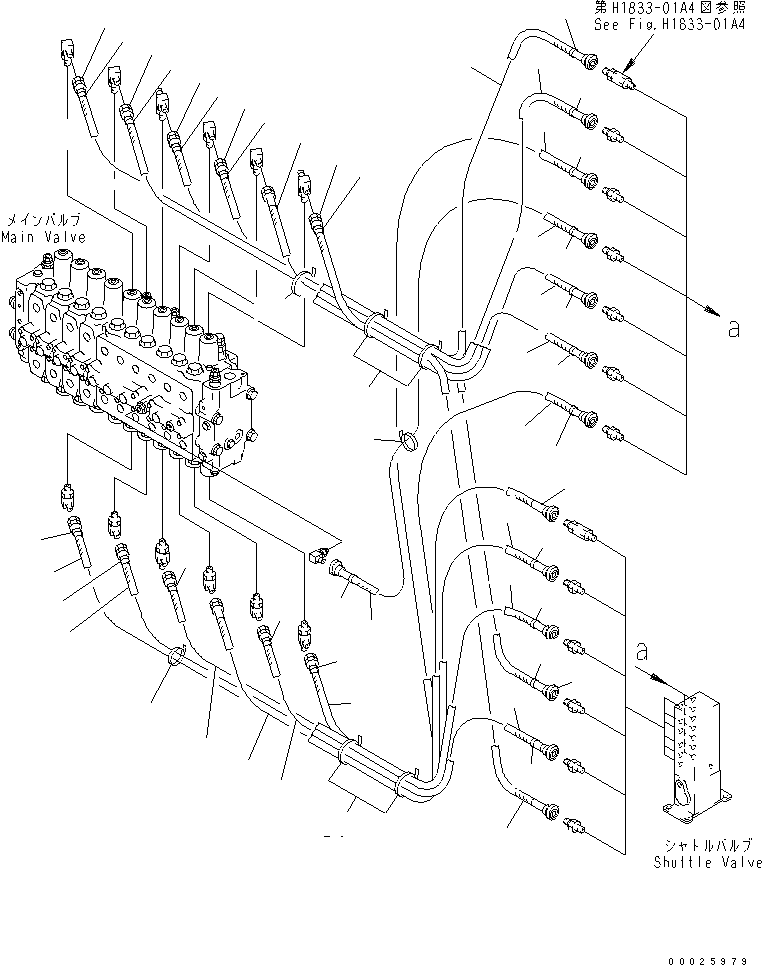 第H1833-01A4図参照
See Fig.H1833-01A4

メインバルブ
Main Valve

a

a

シャトルバルブ
Shuttle Valve

00025979