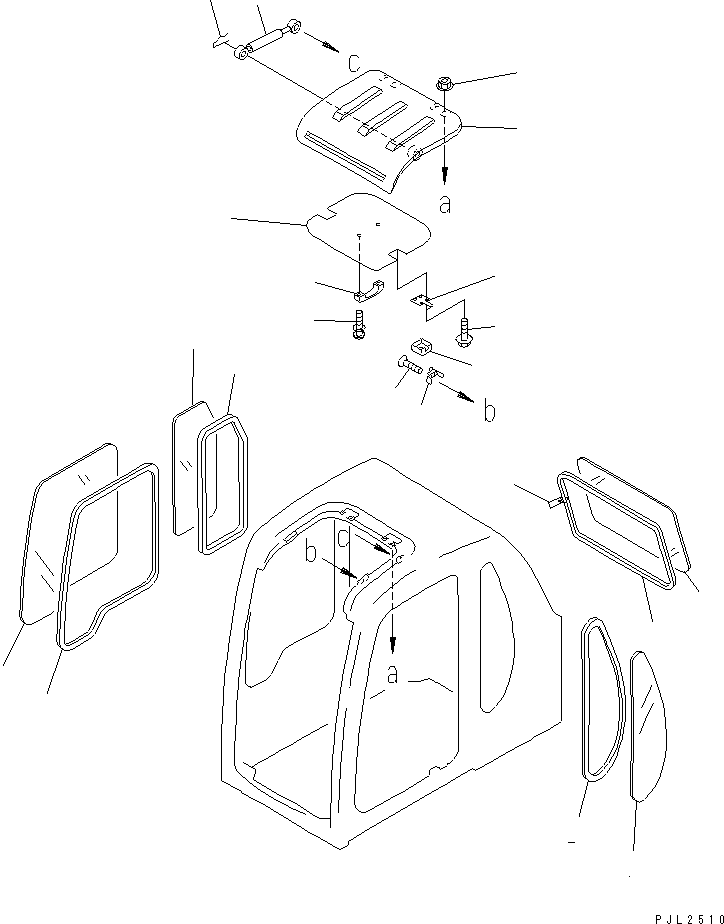 c
a
b
b
c
a
PJL2510