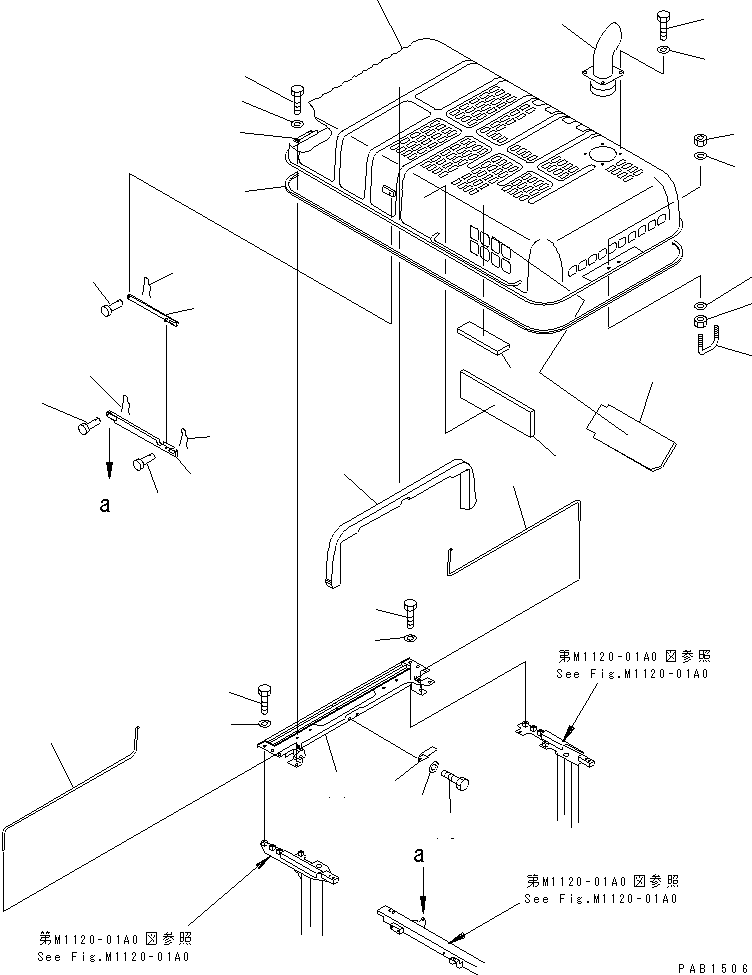 a

第M1120-01A0図参照
See Fig.M1120-01A0

a

第M1120-01A0図参照
See Fig.M1120-01A0

第M1120-01A0図参照
See Fig.M1120-01A0

PAB1506