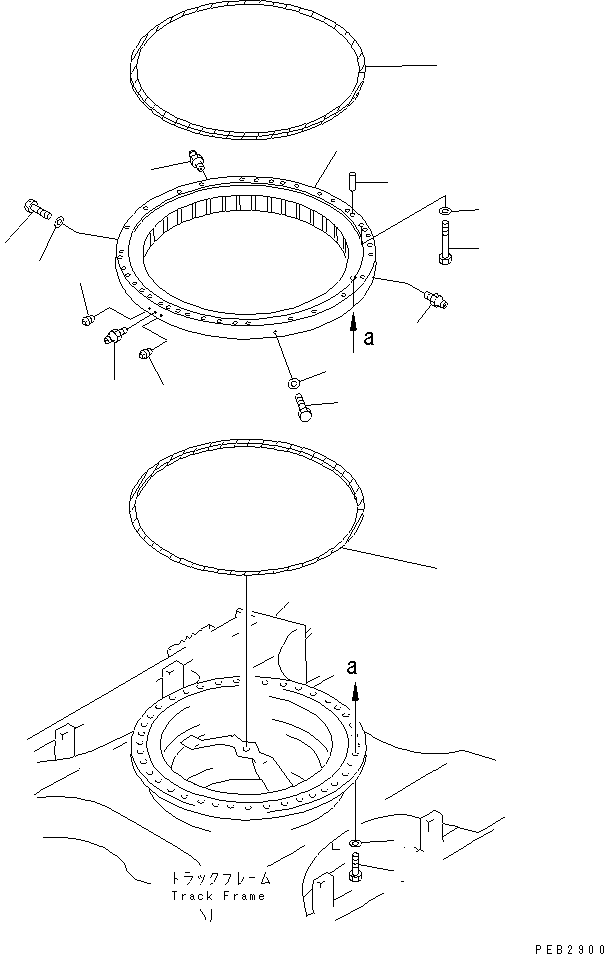 a

a

トラックフレーム
Track Frame

PEB2900