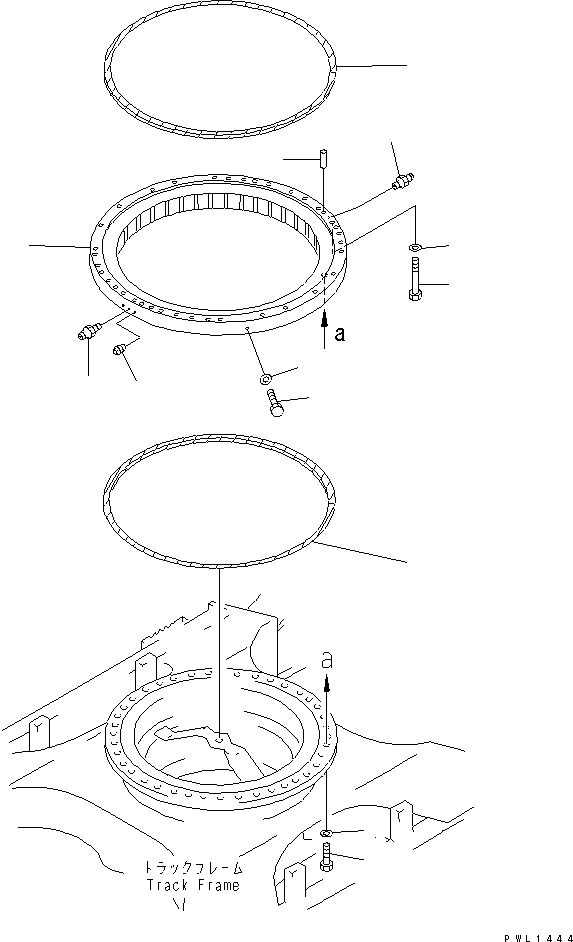 a

a

トラックフレーム
Track Frame

PWL1444