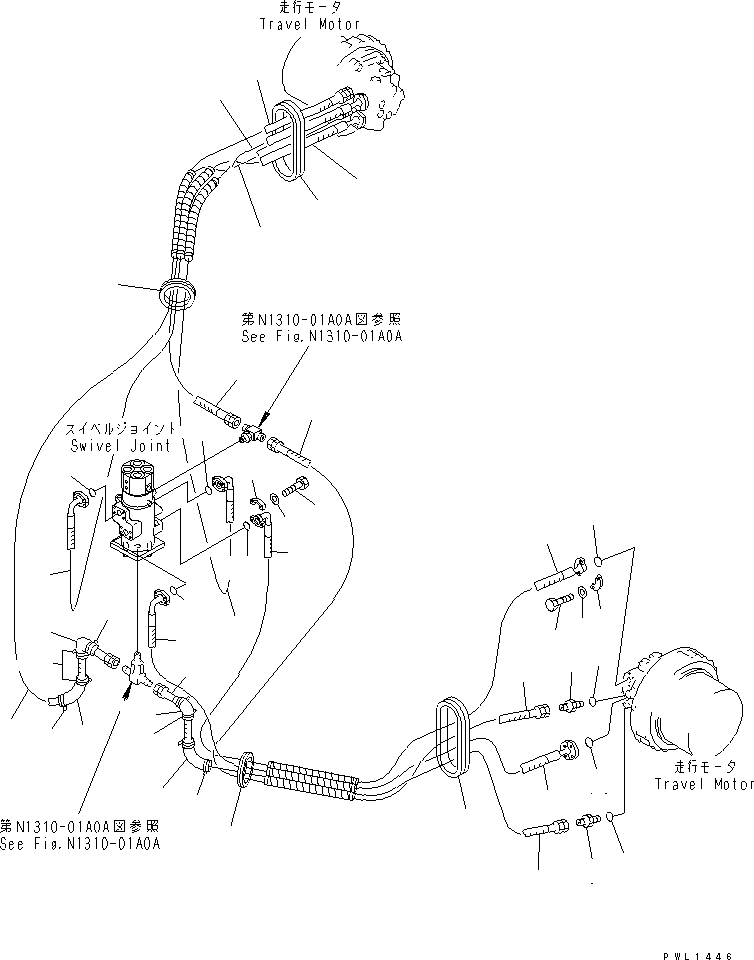 走行モータ
Travel Motor

第N1310-01A0A図参照
See Fig.N1310-01A0A

スイベルジョイント
Swivel Joint

走行モータ
Travel Motor

第N1310-01A0A図参照
See Fig.N1310-01A0A

PWL1446