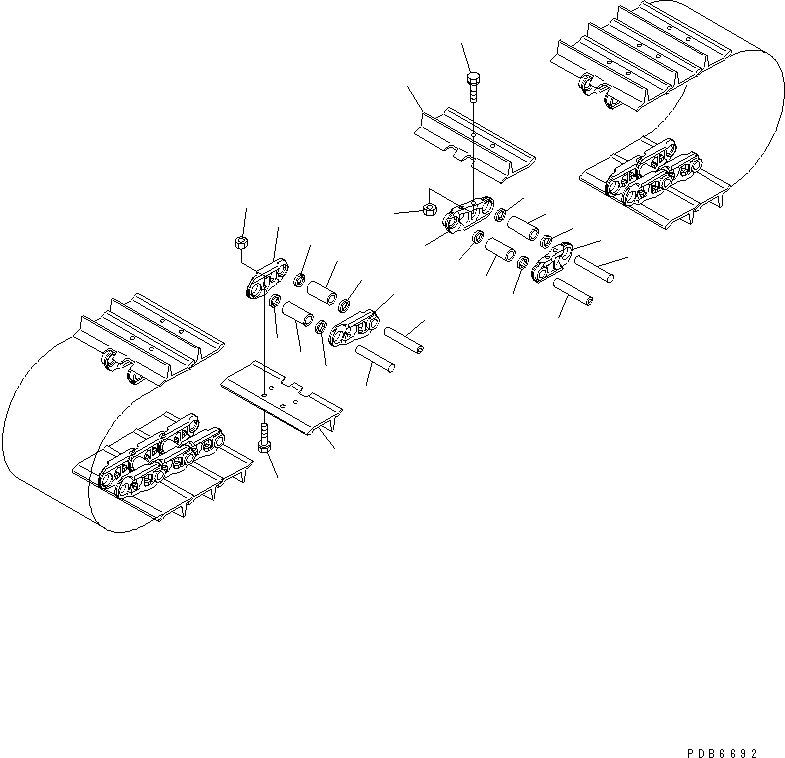 PDB6692